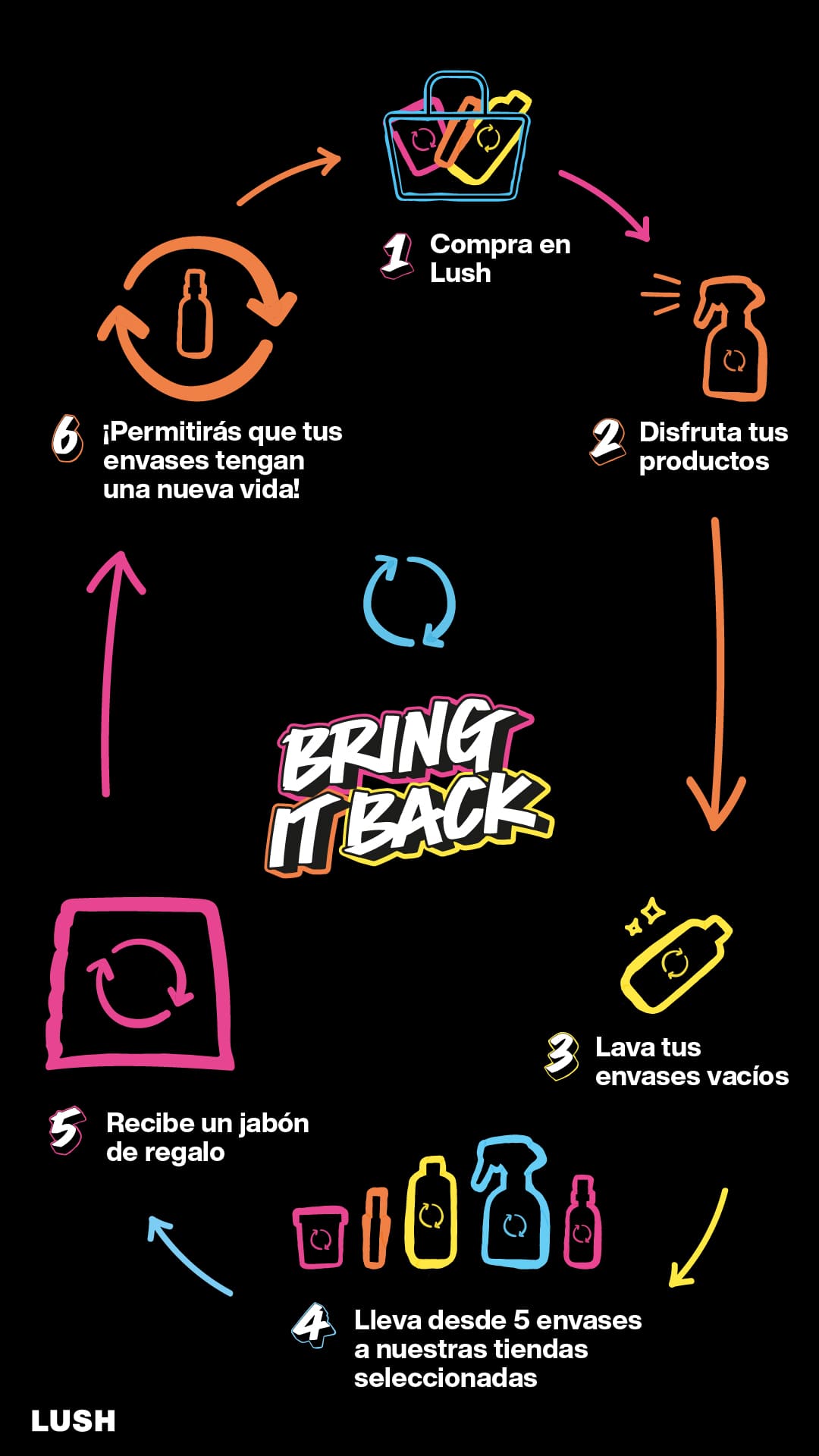 1 Compra en Lush

2 Disfruta tus productos

3 Lava tus envases vacíos

4 Lleva desde 5 envases a nuestras tiendas seleccionadas

5 Recibe un jabón de regalo

6 ¡Permitirás que tus envases tengan una nueva vida!

BRING IT BACK

LUSH